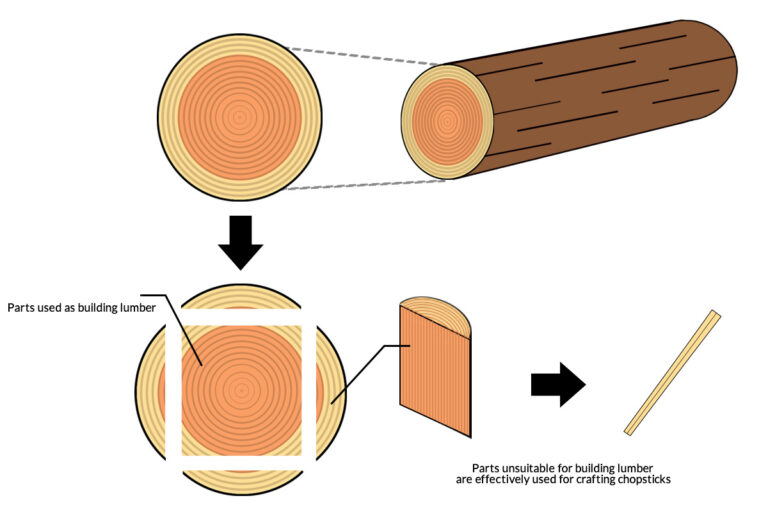 Parts used as building lumber

Parts unsuitable for building lumber are effectively used for crafting chopsticks