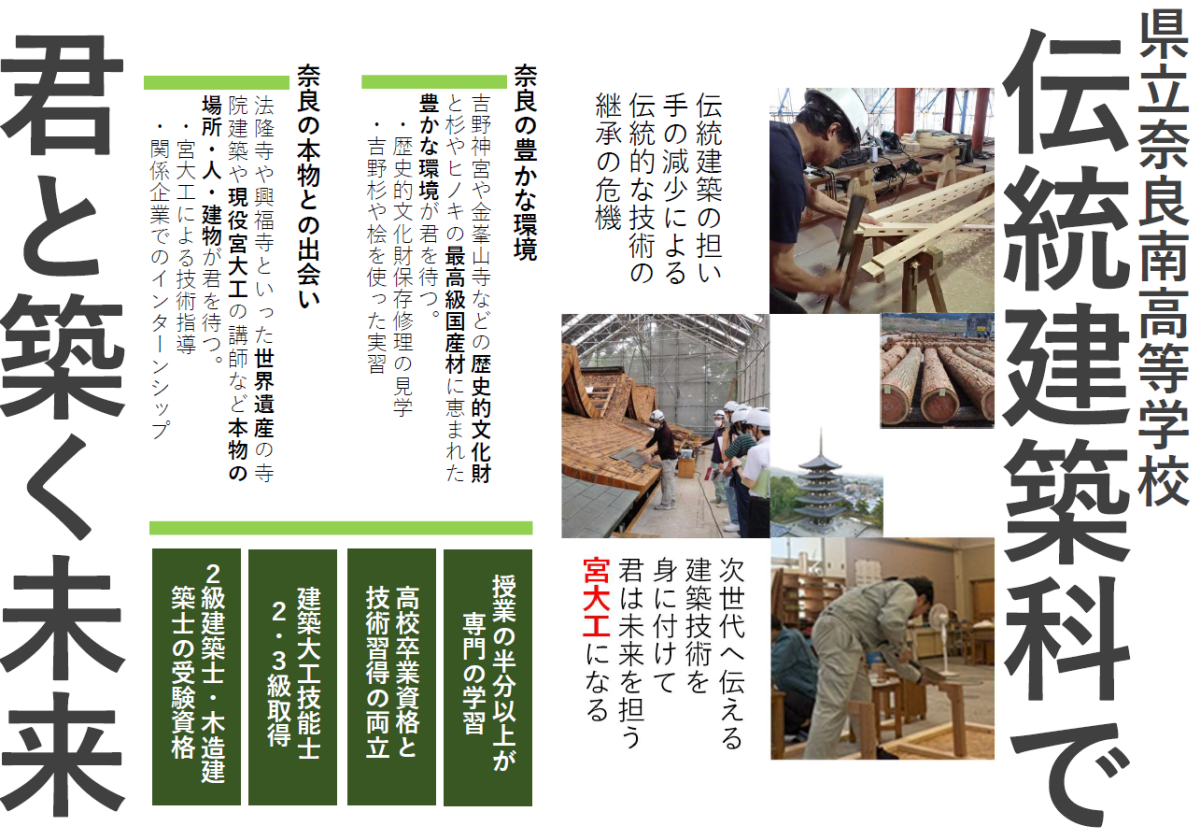 県立奈良南高等学校

伝統建築科で

伝統建築の担い手の減少による伝統的な技術の継承の危機

次世代へ伝える建築技術を身に付けて君は未来を担う宮大工になる

奈良の豊かな環境

吉野神宮や金峯山寺などの歴史的文化財と杉やヒノキの最高級国産材に恵まれた豊かな環境が君を待つ。
・歴史的文化財保存修理の見学
・吉野杉や桧を使った実習

奈良の本物との出会い

法隆寺や興福寺といった世界遺産の寺院建築や現役宮大工の講師など本物の場所・人・建物が君を待つ。
・宮大工による技術指導
・関係企業でのインターンシップ

授業の半分以上が専門の学習

高校卒業資格と技術習得の両立

建築大工技能士2・3級取得

2級建築士・木造建築士の受験資格

君と築く未来