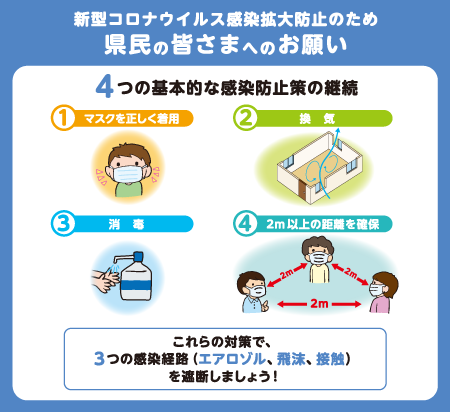 新型コロナウイルス感染拡大防止のため
県民の皆さまへのお願い

4つの基本的な感染防止策の継続

1 マスクを正しく着用

2 換 気

3 消 毒

4 2m以上の距離を確保

2m

2m

2m

これらの対策で、
3つの感染経路（エアロゾル、飛沫、接触）
を遮断しましょう！